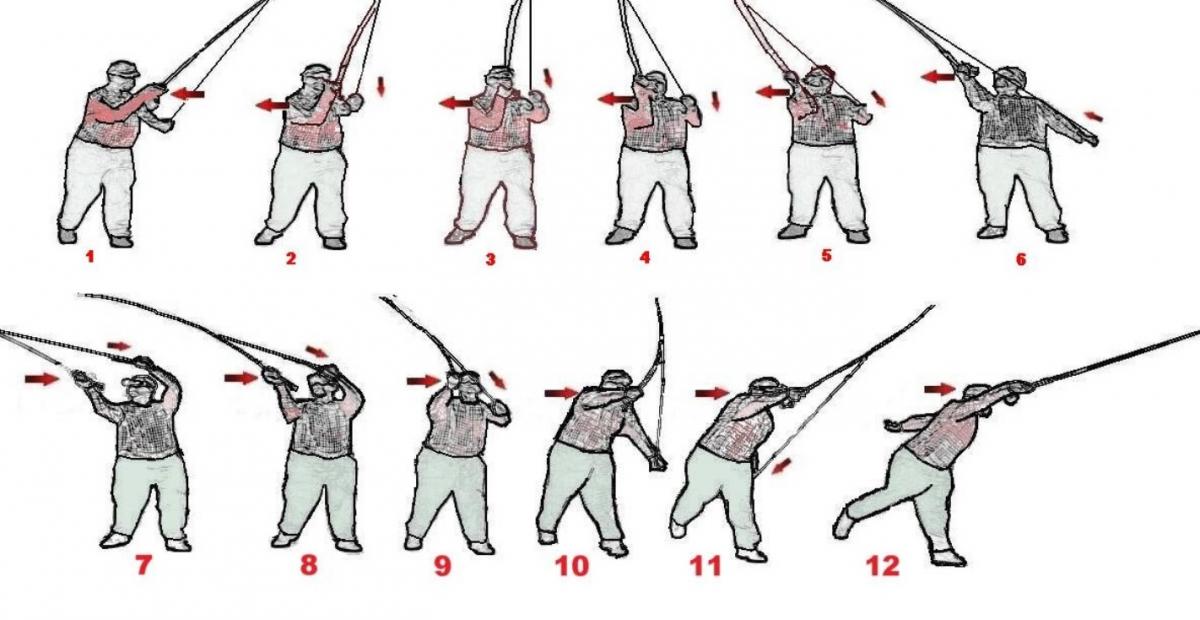 1 2 3 4 5 6

7 8 9 10 11 12